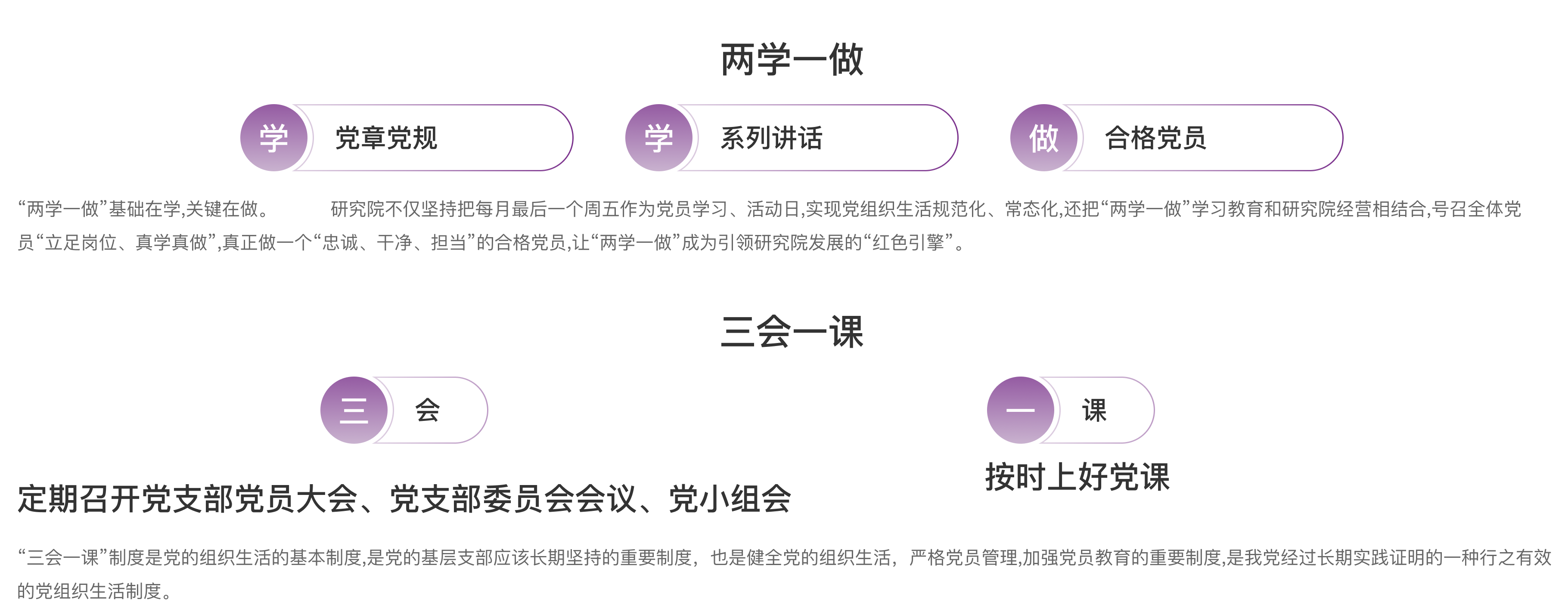 两学一做

学 党章党规

学 系列讲话

做 合格党员

“两学一做”基础在学,关键在做。 研究院不仅坚持把每月最后一个周五作为党员学习、活动日,实现党组织生活规范化、常态化,还把“两学一做”学习教育和研究院经营相结合,号召全体党员“立足岗位、真学真做”,真正做一个“忠诚、干净、担当”的合格党员,让“两学一做”成为引领研究院发展的“红色引擎”。

三会一课

三 会

定期召开党支部党员大会、党支部委员会会议、党小组会

一 课

按时上好党课

“三会一课”制度是党的组织生活的基本制度,是党的基层支部应该长期坚持的重要制度，也是健全党的组织生活，严格党员管理,加强党员教育的重要制度,是我党经过长期实践证明的一种行之有效的党组织生活制度。